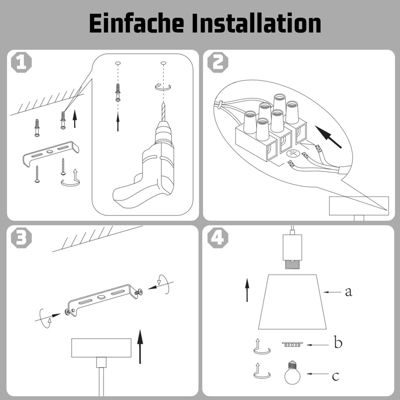 Einfache Installation

1

2

3

4

a

b

c