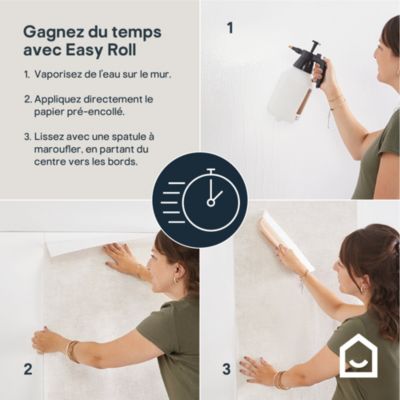 Gagnez du temps avec Easy Roll

1. Vaporisez de l'eau sur le mur.

2. Appliquez directement le papier pré-encollé.

3. Lissez avec une spatule à maroufler, en partant du centre vers les bords.

1

2

3