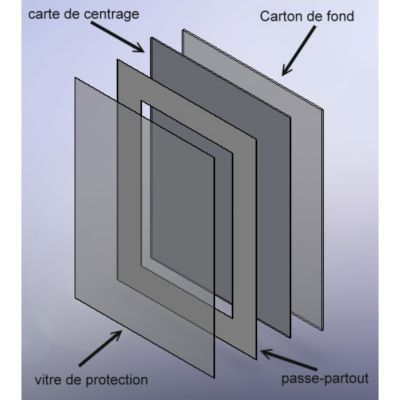 carte de centrage

Carton de fond

vitre de protection

passe-partout