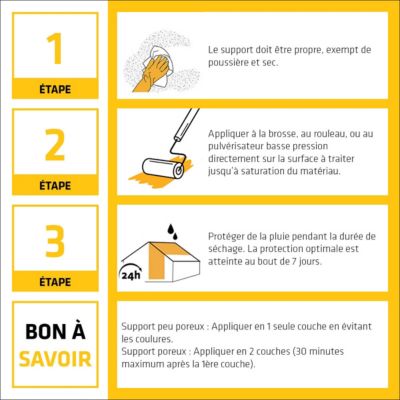 1

ÉTAPE

Le support doit être propre, exempt de poussière et sec.

2

ÉTAPE

Appliquer à la brosse, au rouleau, ou au pulvérisateur basse pression directement sur la surface à traiter jusqu'à saturation du matériau.

3

ÉTAPE

24h

Protéger de la pluie pendant la durée de séchage. La protection optimale est atteinte au bout de 7 jours.

BON À SAVOIR

Support peu poreux : Appliquer en 1 seule couche en évitant les coulures.
Support poreux : Appliquer en 2 couches (30 minutes maximum après la 1ère couche).