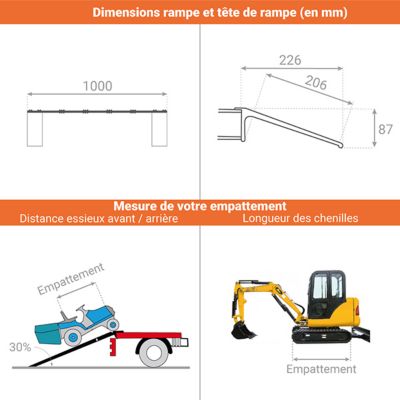 Dimensions rampe et tête de rampe (en mm)

1000

226

206

87

Mesure de votre empattement

Distance essieux avant / arrière

Longueur des chenilles

Empattement

30%

Empattement