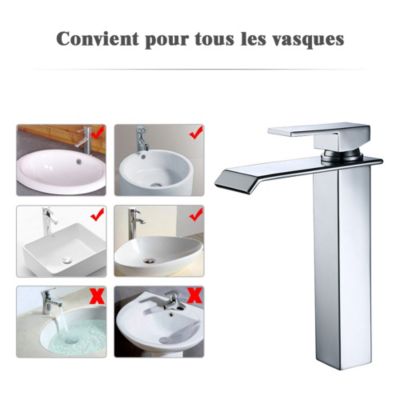 Convient pour tous les vasques