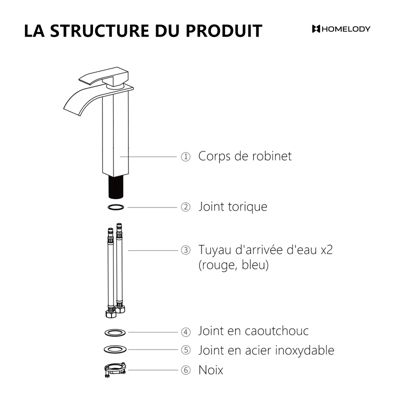 LA STRUCTURE DU PRODUIT

HOMELODY

① Corps de robinet

② Joint torique

③ Tuyau d'arrivée d'eau x2 (rouge, bleu)

④ Joint en caoutchouc

⑤ Joint en acier inoxydable

⑥ Noix