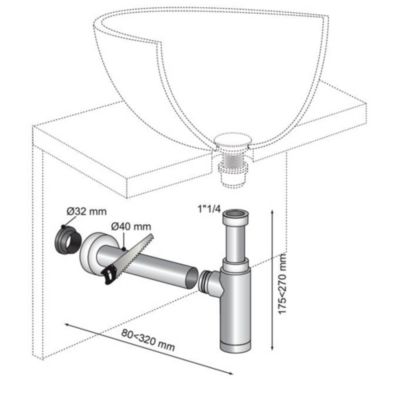 Ø32 mm
Ø40 mm
1"1/4
175<270 mm
80<320 mm