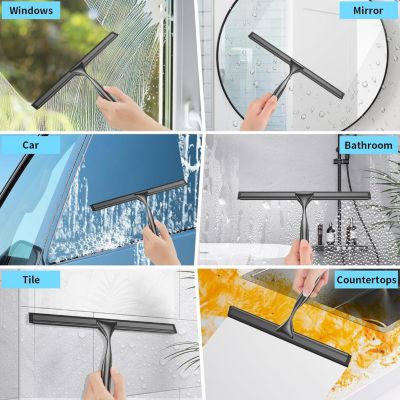 Windows

Mirror

Car

Bathroom

Tile

Countertops