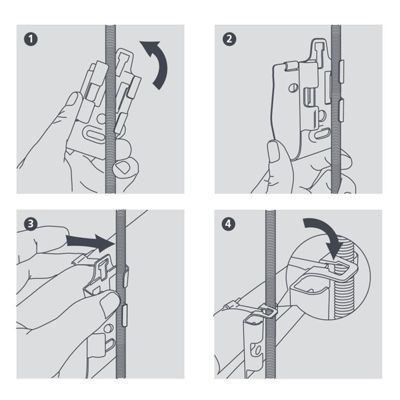 1

2

3

4