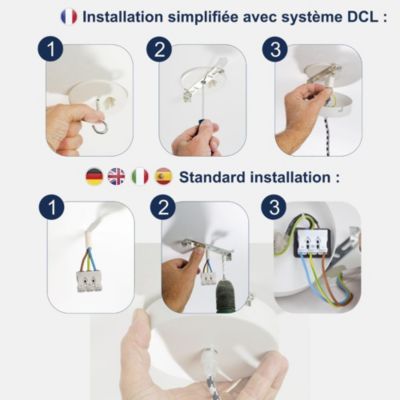 Installation simplifiée avec système DCL :

1

2

3

Standard installation :

1

2

3