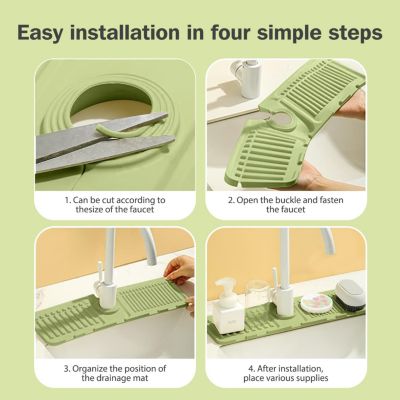 Easy installation in four simple steps

1. Can be cut according to thesize of the faucet

2. Open the buckle and fasten the faucet

3. Organize the position of the drainage mat

4. After installation, place various supplies