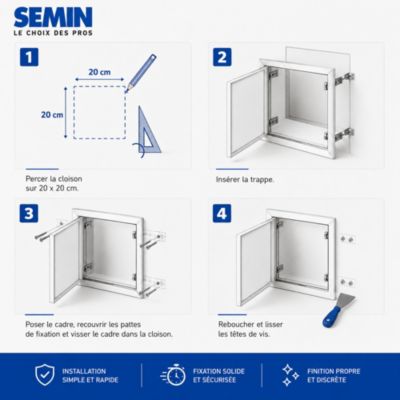 SEMIN
LE CHOIX DES PROS

1

20 cm

20 cm

Percer la cloison sur 20 x 20 cm.

2

Insérer la trappe.

3

Poser le cadre, recouvrir les pattes de fixation et visser le cadre dans la cloison.

4

Reboucher et lisser les têtes de vis.

INSTALLATION SIMPLE ET RAPIDE

FIXATION SOLIDE ET SÉCURISÉE

FINITION PROPRE ET DISCRÈTE