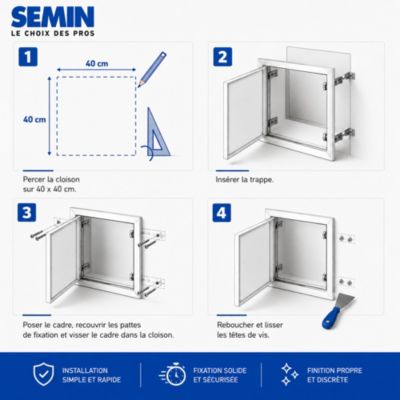 SEMIN
LE CHOIX DES PROS

1

40 cm

40 cm

Percer la cloison sur 40 x 40 cm.

2

Insérer la trappe.

3

Poser le cadre, recouvrir les pattes de fixation et visser le cadre dans la cloison.

4

Reboucher et lisser les têtes de vis.

INSTALLATION SIMPLE ET RAPIDE

FIXATION SOLIDE ET SÉCURISÉE

FINITION PROPRE ET DISCRÈTE