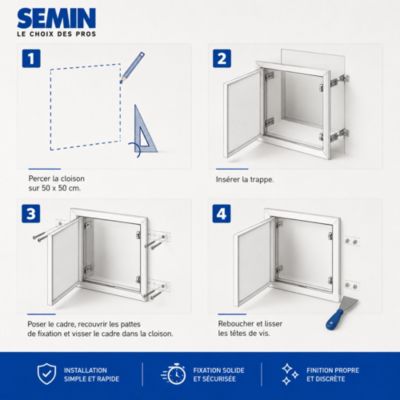 SEMIN
LE CHOIX DES PROS

1
Percer la cloison sur 50 x 50 cm.

2
Insérer la trappe.

3
Poser le cadre, recouvrir les pattes de fixation et visser le cadre dans la cloison.

4
Reboucher et lisser les têtes de vis.

INSTALLATION SIMPLE ET RAPIDE

FIXATION SOLIDE ET SÉCURISÉE

FINITION PROPRE ET DISCRÈTE